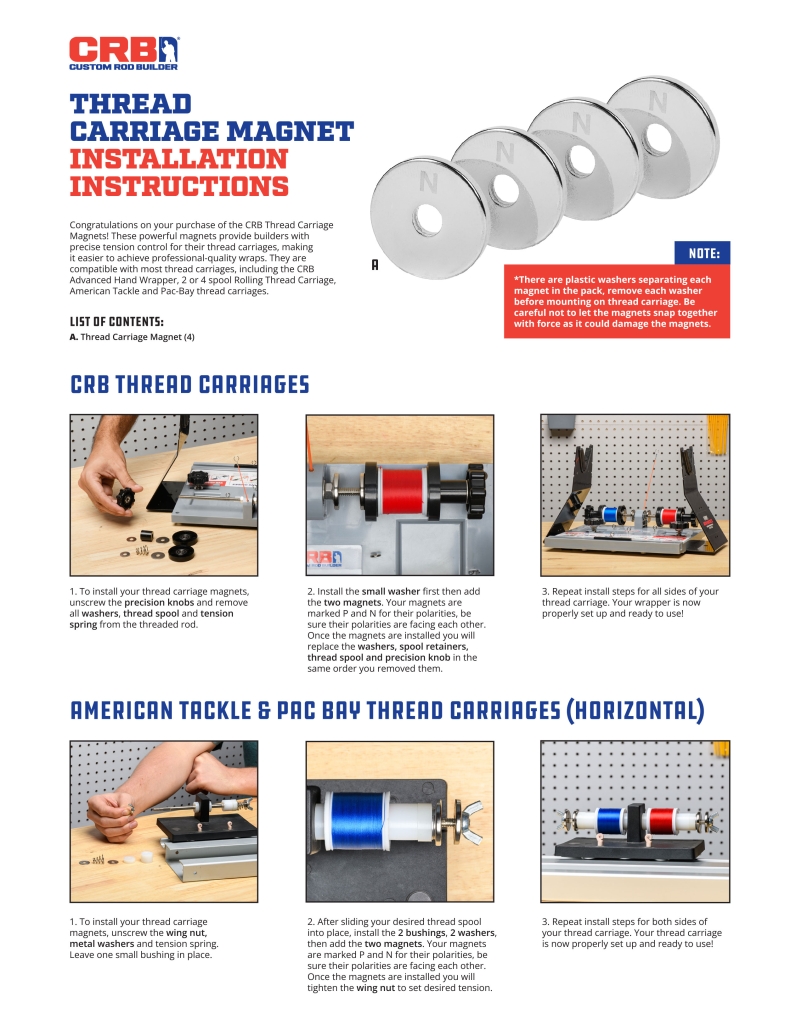 CRB
CUSTOM ROD BUILDER

THREAD CARRIAGE MAGNET INSTALLATION INSTRUCTIONS

Congratulations on your purchase of the CRB Thread Carriage Magnets! These powerful magnets provide builders with precise tension control for their thread carriages, making it easier to achieve professional-quality wraps. They are compatible with most thread carriages, including the CRB Advanced Hand Wrapper, 2 or 4 spool Rolling Thread Carriage, American Tackle and Pac-Bay thread carriages.

LIST OF CONTENTS:
A. Thread Carriage Magnet (4)

N
N
N
N
A

NOTE:
*There are plastic washers separating each magnet in the pack, remove each washer before mounting on thread carriage. Be careful not to let the magnets snap together with force as it could damage the magnets.

CRB THREAD CARRIAGES

1. To install your thread carriage magnets, unscrew the precision knobs and remove all washers, thread spool and tension spring from the threaded rod.

2. Install the small washer first then add the two magnets. Your magnets are marked P and N for their polarities, be sure their polarities are facing each other. Once the magnets are installed you will replace the washers, spool retainers, thread spool and precision knob in the same order you removed them.

3. Repeat install steps for all sides of your thread carriage. Your wrapper is now properly set up and ready to use!

AMERICAN TACKLE & PAC BAY THREAD CARRIAGES (HORIZONTAL)

1. To install your thread carriage magnets, unscrew the wing nut, metal washers and tension spring. Leave one small bushing in place.

2. After sliding your desired thread spool into place, install the 2 bushings, 2 washers, then add the two magnets. Your magnets are marked P and N for their polarities, be sure their polarities are facing each other. Once the magnets are installed you will tighten the wing nut to set desired tension.

3. Repeat install steps for both sides of your thread carriage. Your thread carriage is now properly set up and ready to use!